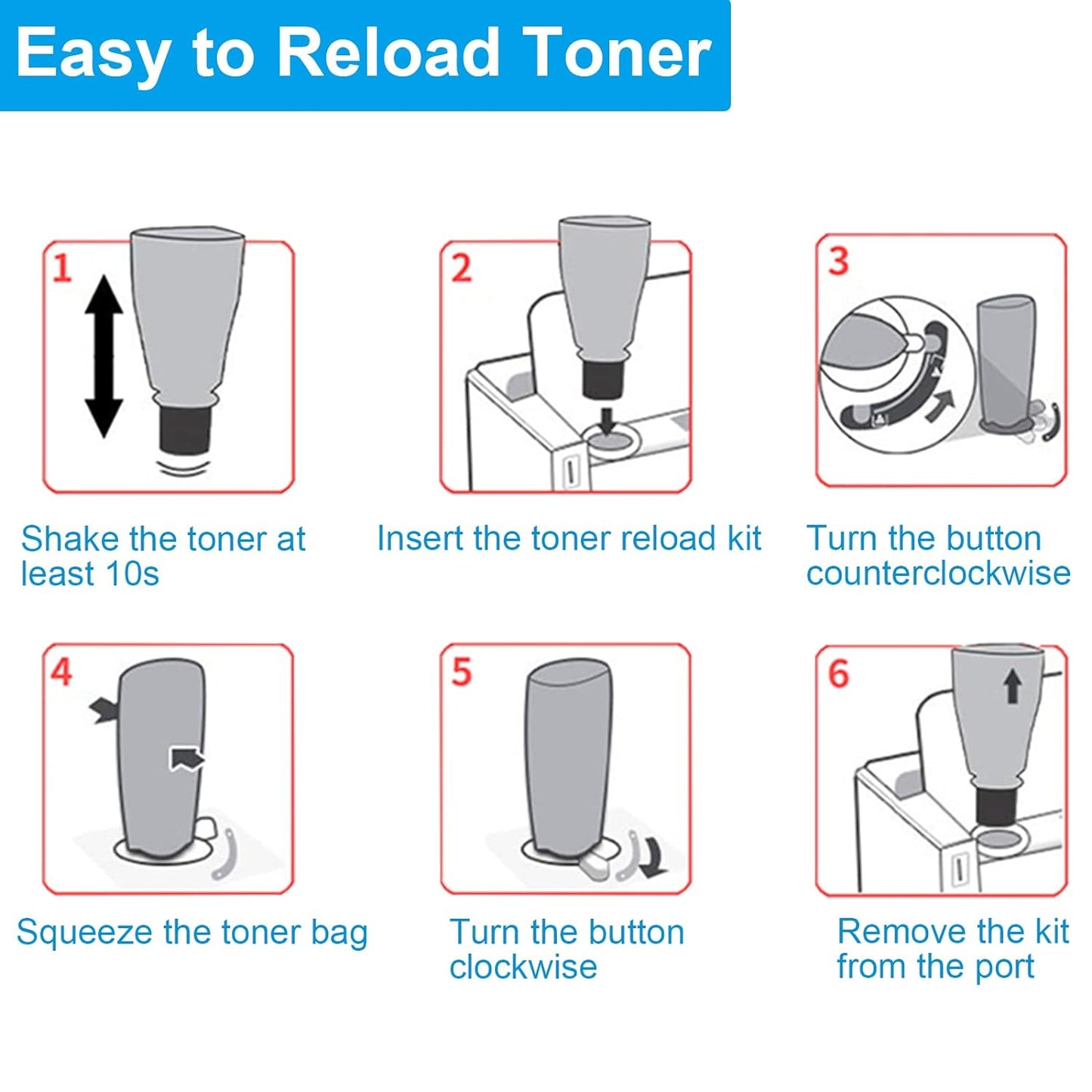 Easy to Reload Toner

1

Shake the toner at least 10s

2

Insert the toner reload kit

3

Turn the button counterclockwise

4

Squeeze the toner bag

5

Turn the button clockwise

6

Remove the kit from the port